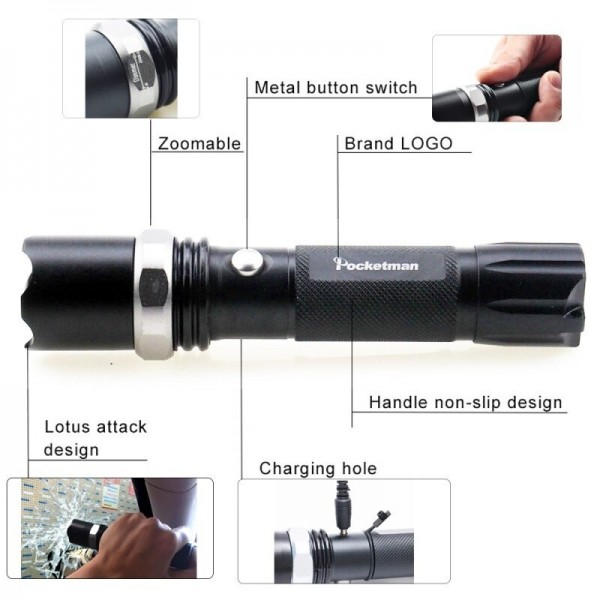 Metal button switch

Zoomable

Brand LOGO

Pocketman

Handle non-slip design

Lotus attack design

Charging hole